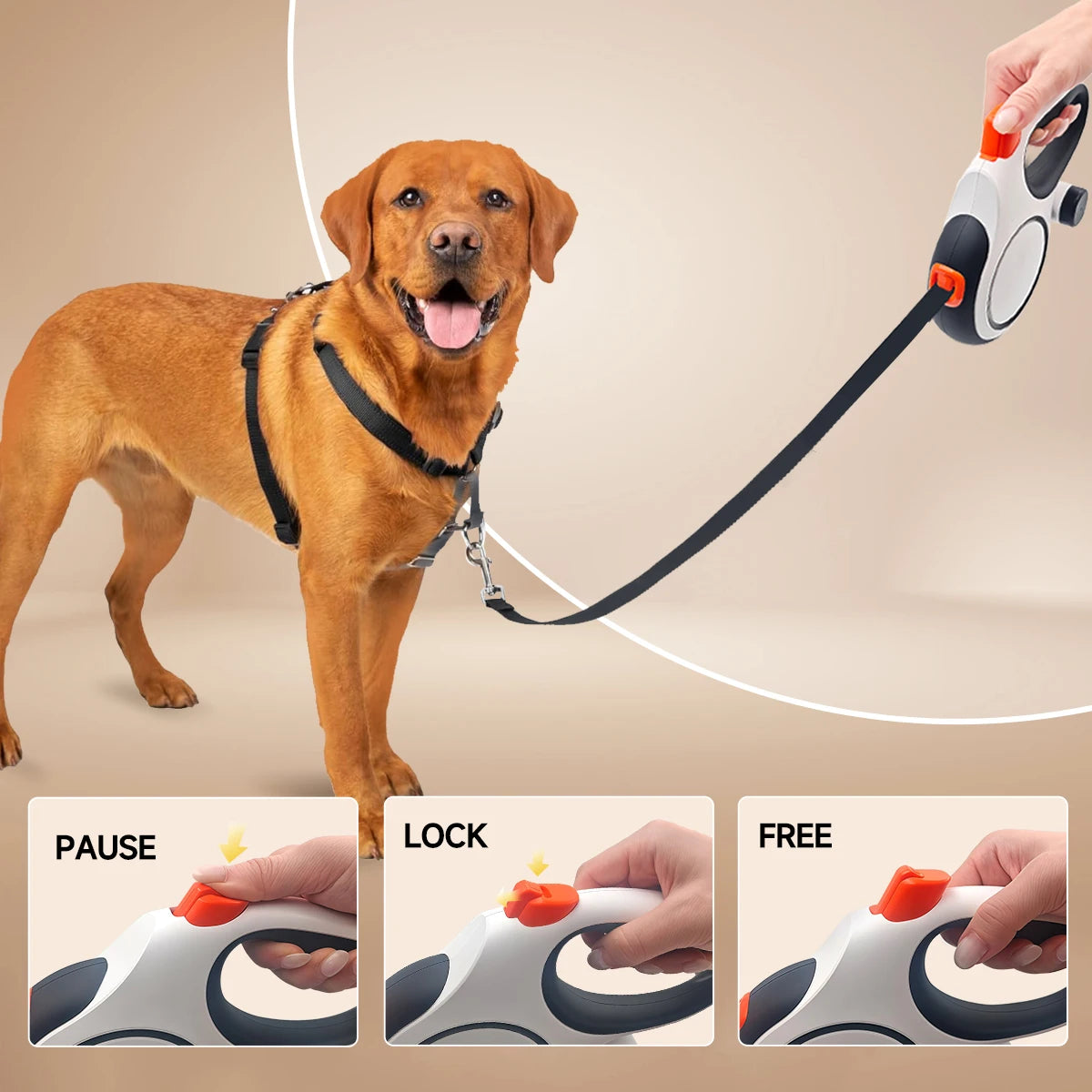 PAUSE

LOCK

FREE